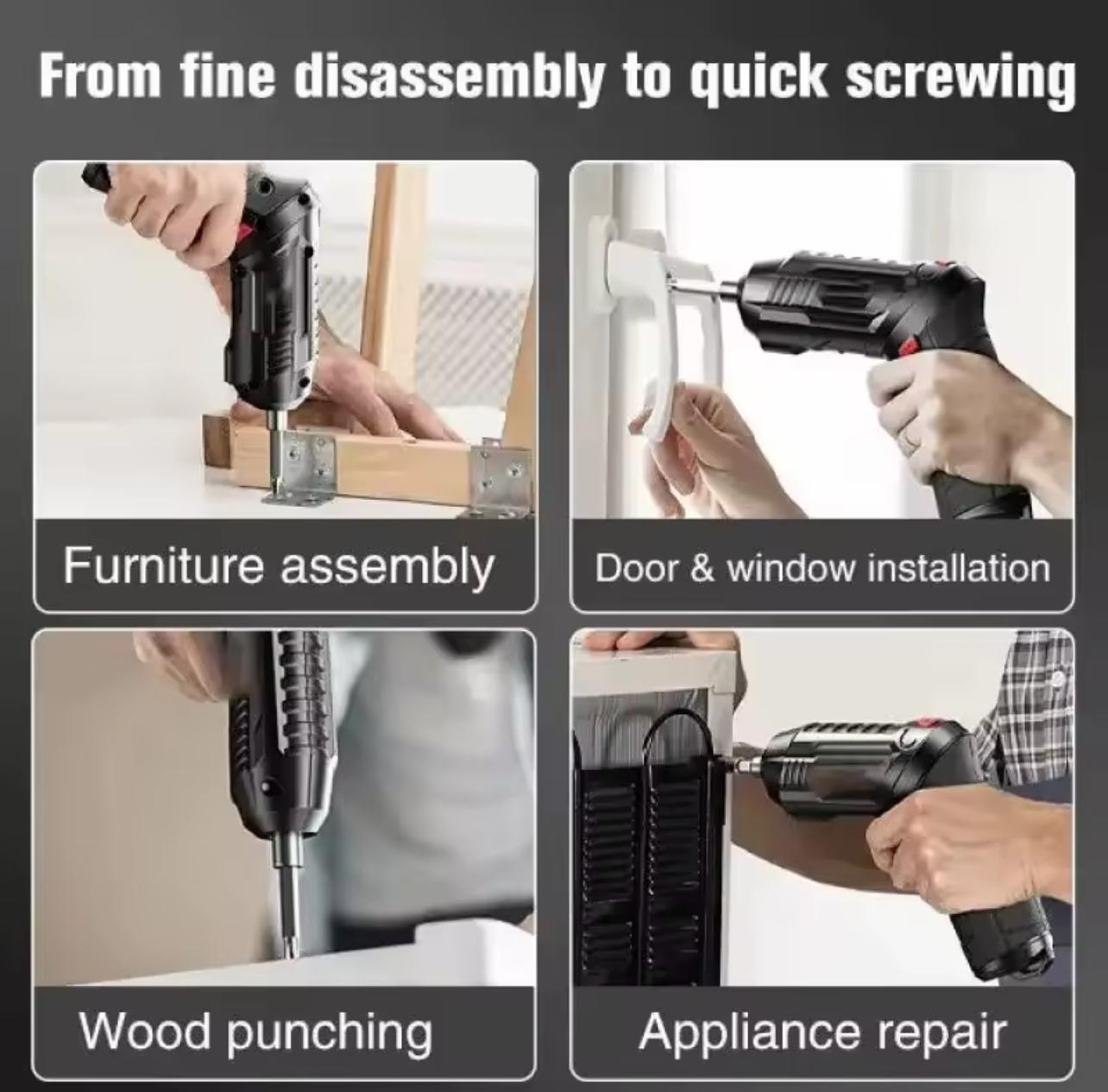 From fine disassembly to quick screwing

Furniture assembly

Door & window installation

Wood punching

Appliance repair