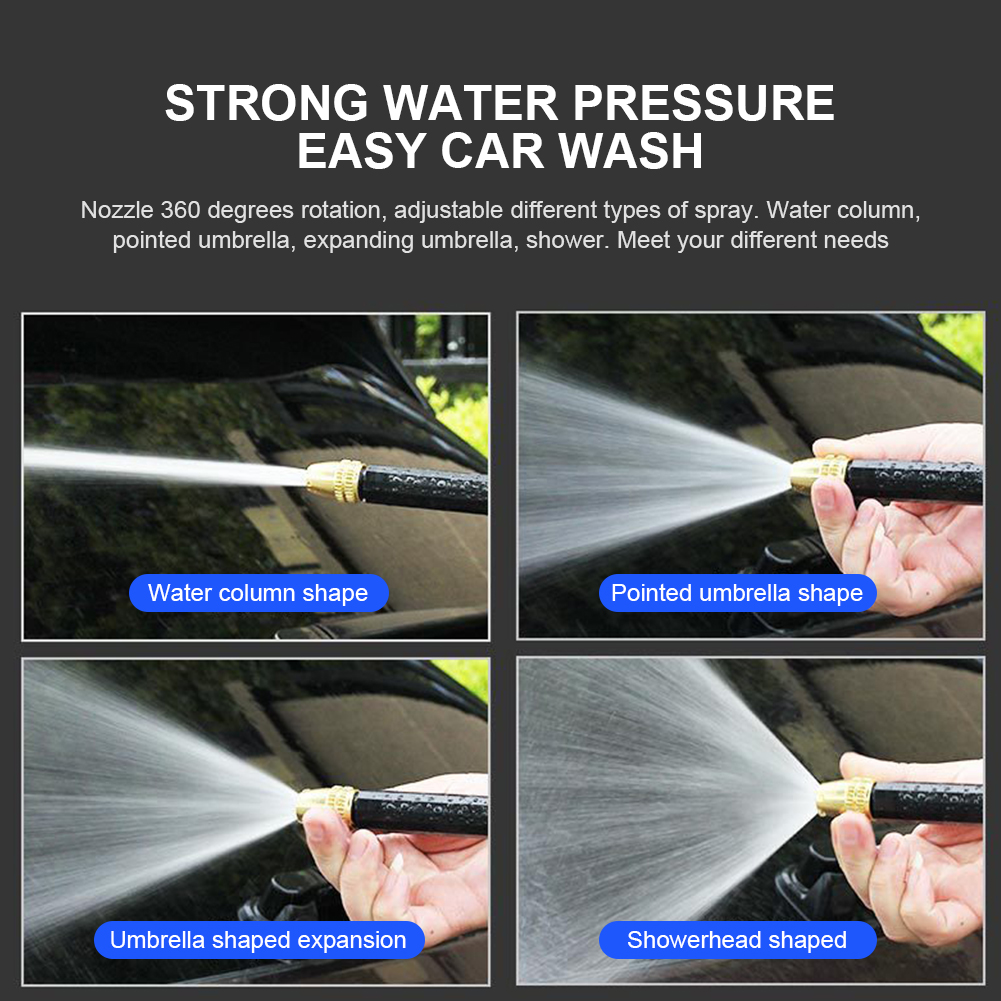 STRONG WATER PRESSURE
EASY CAR WASH

Nozzle 360 degrees rotation, adjustable different types of spray. Water column, pointed umbrella, expanding umbrella, shower. Meet your different needs

Water column shape

Pointed umbrella shape

Umbrella shaped expansion

Showerhead shaped